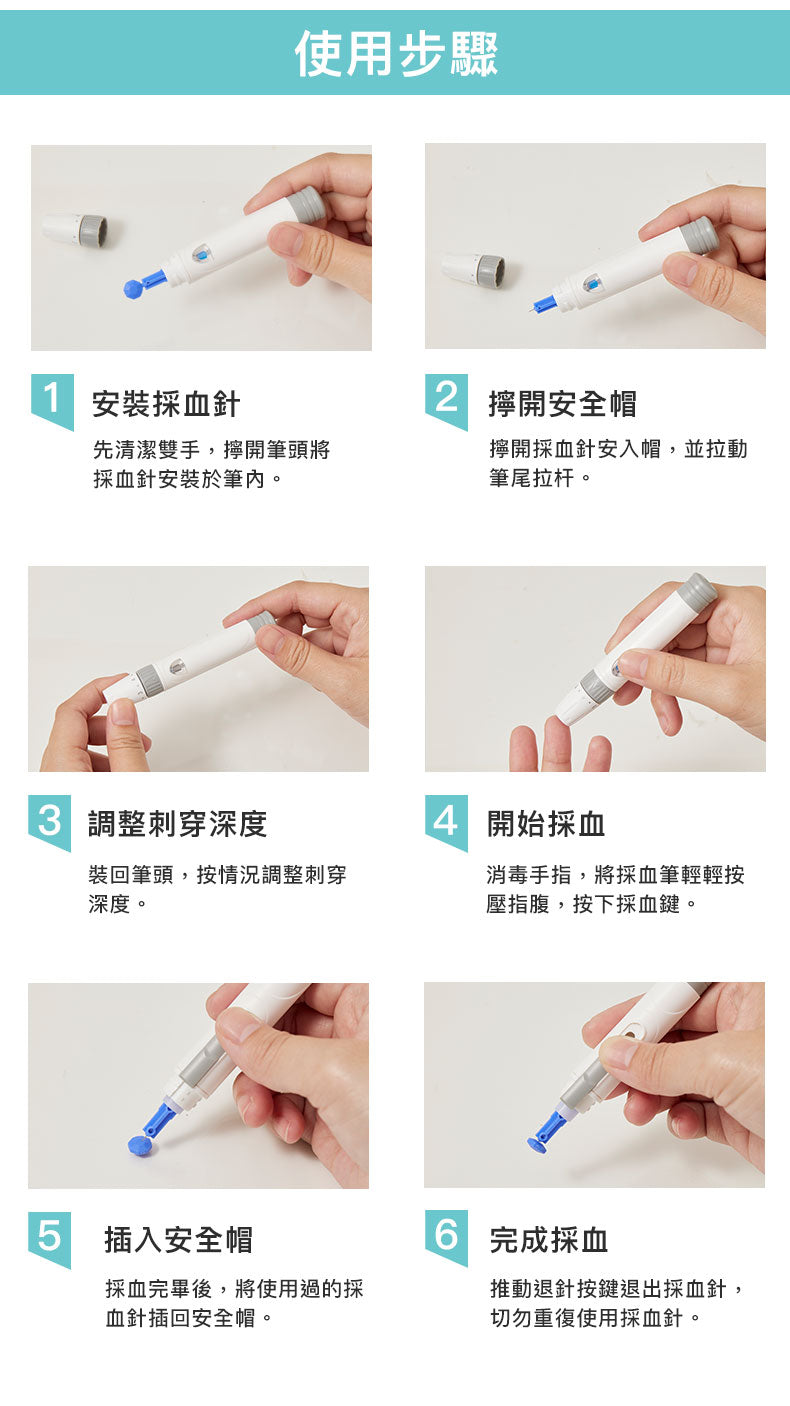 使用步驟

1 安裝採血針
先清潔雙手，擰開筆頭將採血針安裝於筆內。

2 擰開安全帽
擰開採血針安入帽，並拉動筆尾拉杆。

3 調整刺穿深度
裝回筆頭，按情況調整刺穿深度。

4 開始採血
消毒手指，將採血筆輕輕按壓指腹，按下採血鍵。

5 插入安全帽
採血完畢後，將使用過的採血針插回安全帽。

6 完成採血
推動退針按鍵退出採血針，切勿重復使用採血針。