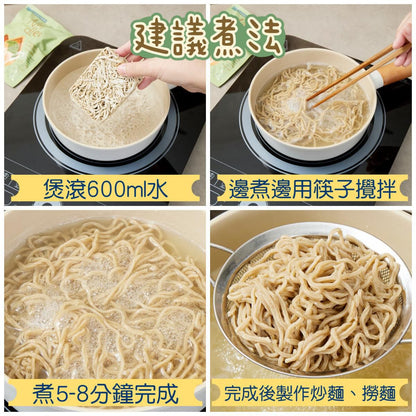 建議煮法

煲滾600ml水

邊煮邊用筷子攪拌

煮5-8分鐘完成

完成後製作炒麵、撈麵