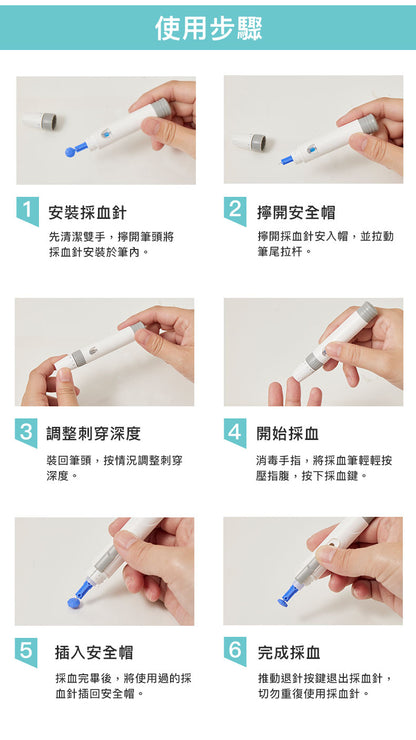 使用步驟

1 安裝採血針

先清潔雙手，擰開筆頭將採血針安裝於筆內。

2 擰開安全帽

擰開採血針安入帽，並拉動筆尾拉杆。

3 調整刺穿深度

裝回筆頭，按情況調整刺穿深度。

4 開始採血

消毒手指，將採血筆輕輕按壓指腹，按下採血鍵。

5 插入安全帽

採血完畢後，將使用過的採血針插回安全帽。

6 完成採血

推動退針按鍵退出採血針，切勿重復使用採血針。